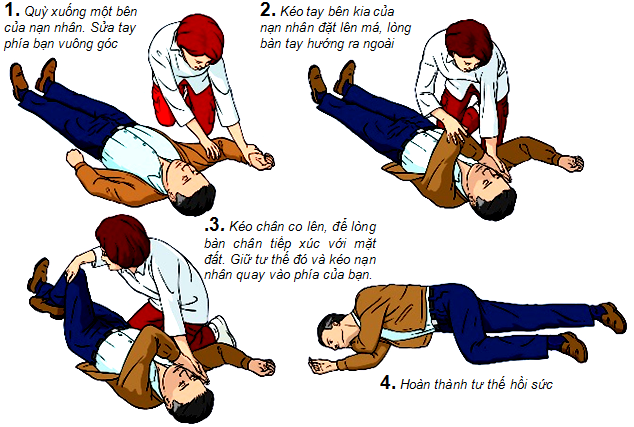 1. Quỳ xuống một bên của nạn nhân. Sửa tay phía bạn vuông góc

2. Kéo tay bên kia của nạn nhân đặt lên má, lòng bàn tay hướng ra ngoài

.3. Kéo chân co lên, để lòng bàn chân tiếp xúc với mặt đất. Giữ tư thế đó và kéo nạn nhân quay vào phía của bạn.

4. Hoàn thành tư thế hồi sức